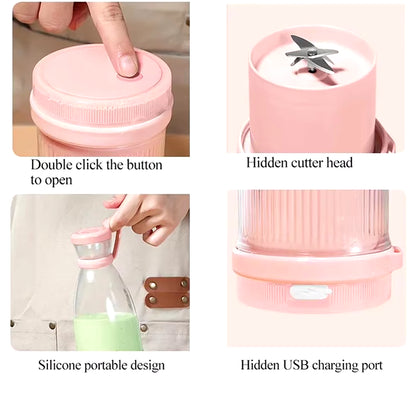 Double click the button to open

Hidden cutter head

Silicone portable design

Hidden USB charging port