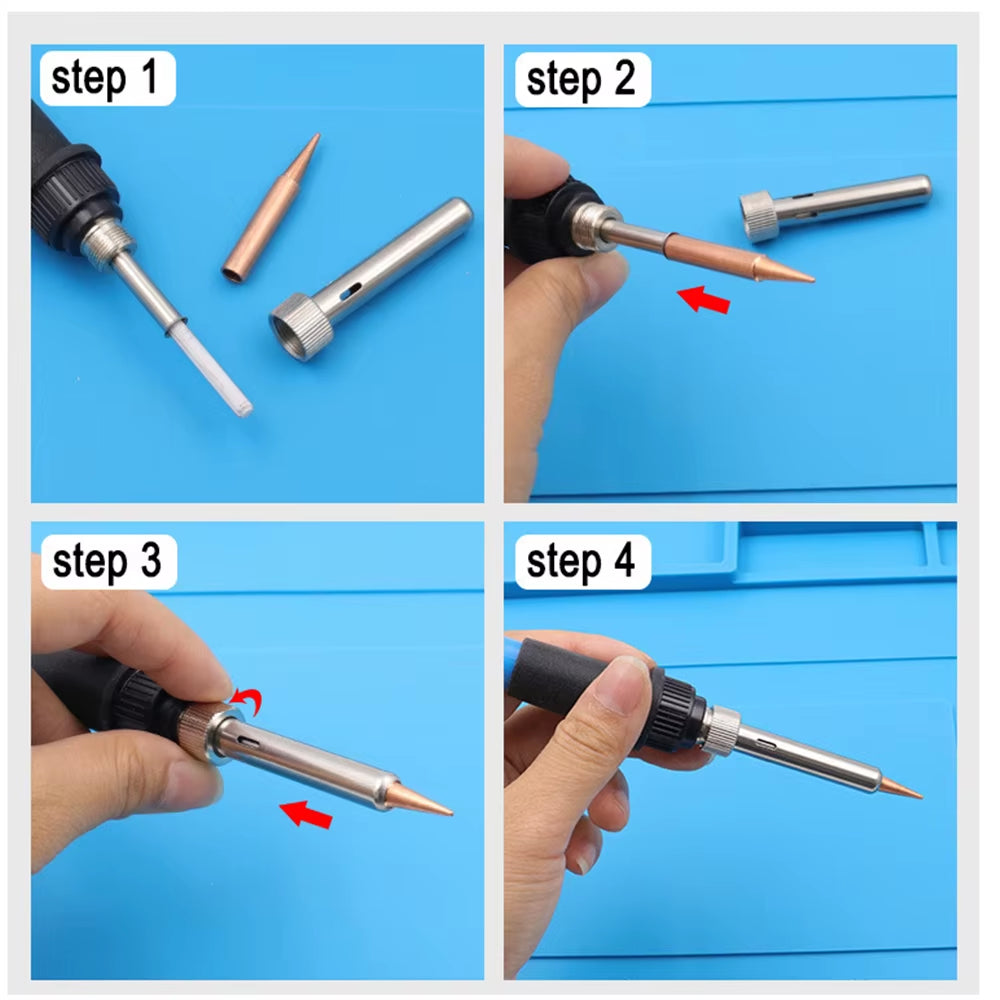 step 1

step 2

step 3

step 4