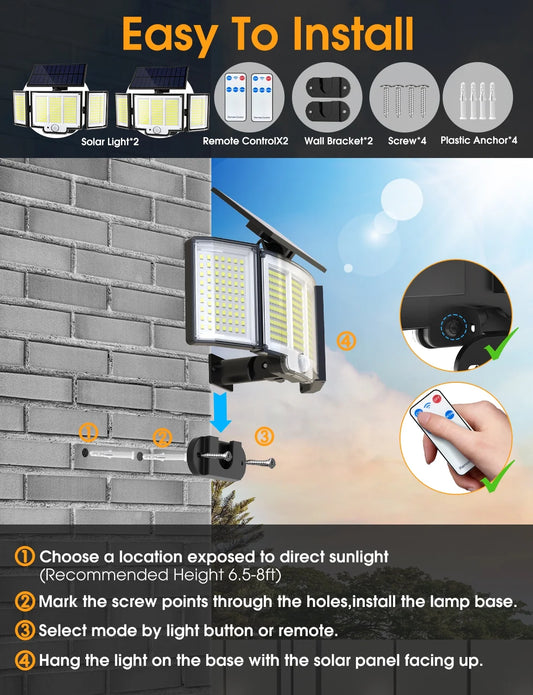 Easy To Install

Solar Light*2

Remote ControlX2

Wall Bracket*2

Screw*4

Plastic Anchor*4

④

①

②

③

① Choose a location exposed to direct sunlight (Recommended Height 6.5-8ft)

② Mark the screw points through the holes,install the lamp base.

③ Select mode by light button or remote.

④ Hang the light on the base with the solar panel facing up.